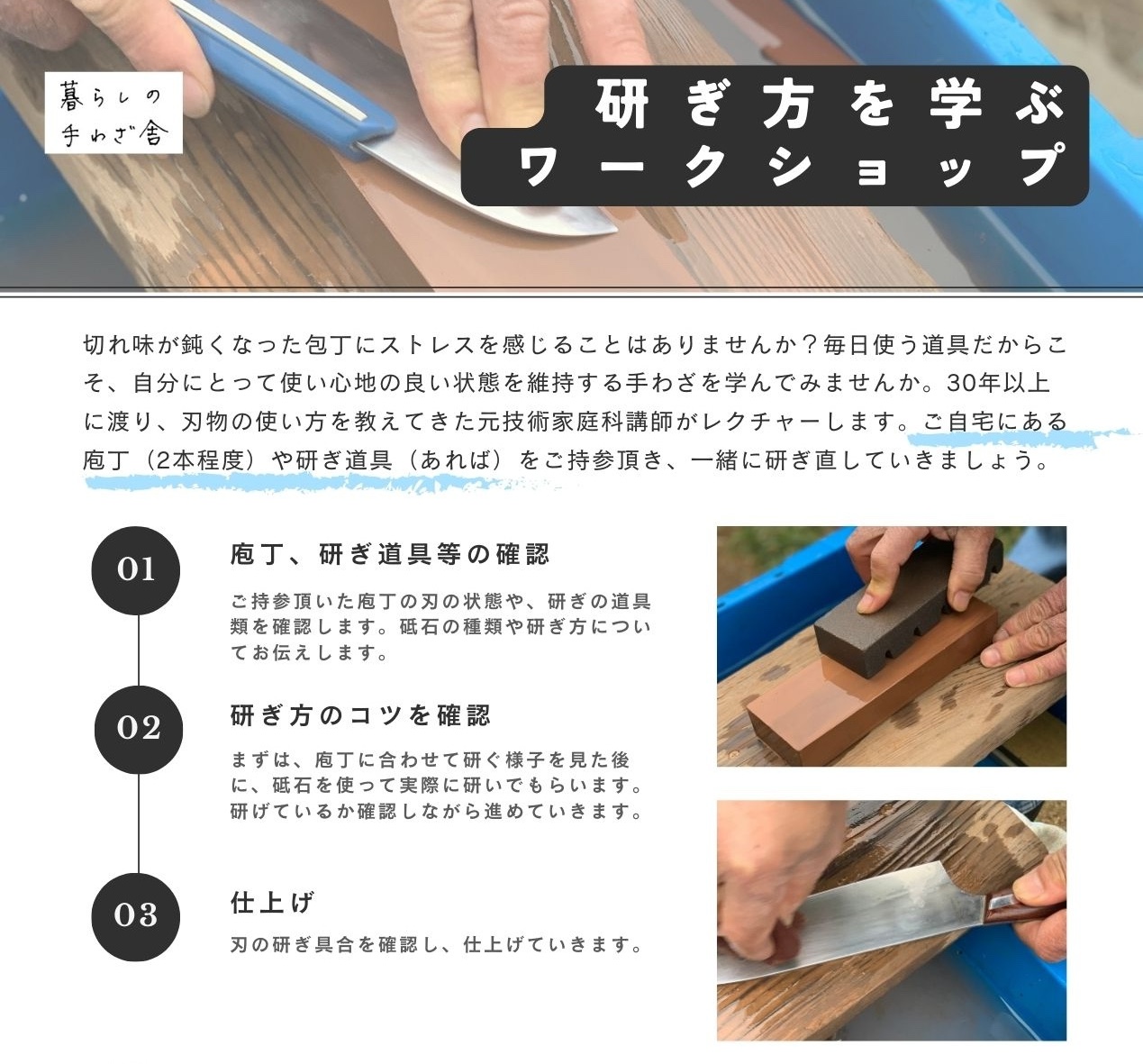 暮らしの手わざ舎

研ぎ方を学ぶ
ワークショップ

切れ味が鈍くなった包丁にストレスを感じることはありませんか？毎日使う道具だからこそ、自分にとって使い心地の良い状態を維持する手わざを学んでみませんか。30年以上に渡り、刃物の使い方を教えてきた元技術家庭科講師がレクチャーします。ご自宅にある庖丁（2本程度）や研ぎ道具（あれば）をご持参頂き、一緒に研ぎ直していきましょう。

01
庖丁、研ぎ道具等の確認
ご持参頂いた庖丁の刃の状態や、研ぎの道具類を確認します。砥石の種類や研ぎ方についてお伝えします。

02
研ぎ方のコツを確認
まずは、庖丁に合わせて研ぐ様子を見た後に、砥石を使って実際に研いでもらいます。研げているか確認しながら進めていきます。

03
仕上げ
刃の研ぎ具合を確認し、仕上げていきます。